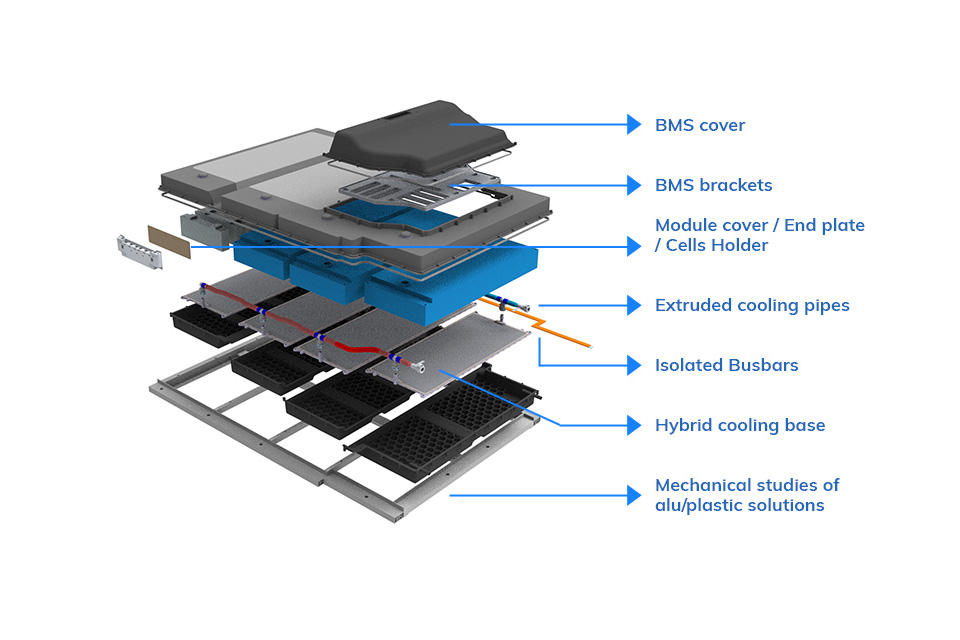 BMS cover

BMS brackets

Module cover / End plate / Cells Holder

Extruded cooling pipes

Isolated Busbars

Hybrid cooling base

Mechanical studies of alu/plastic solutions